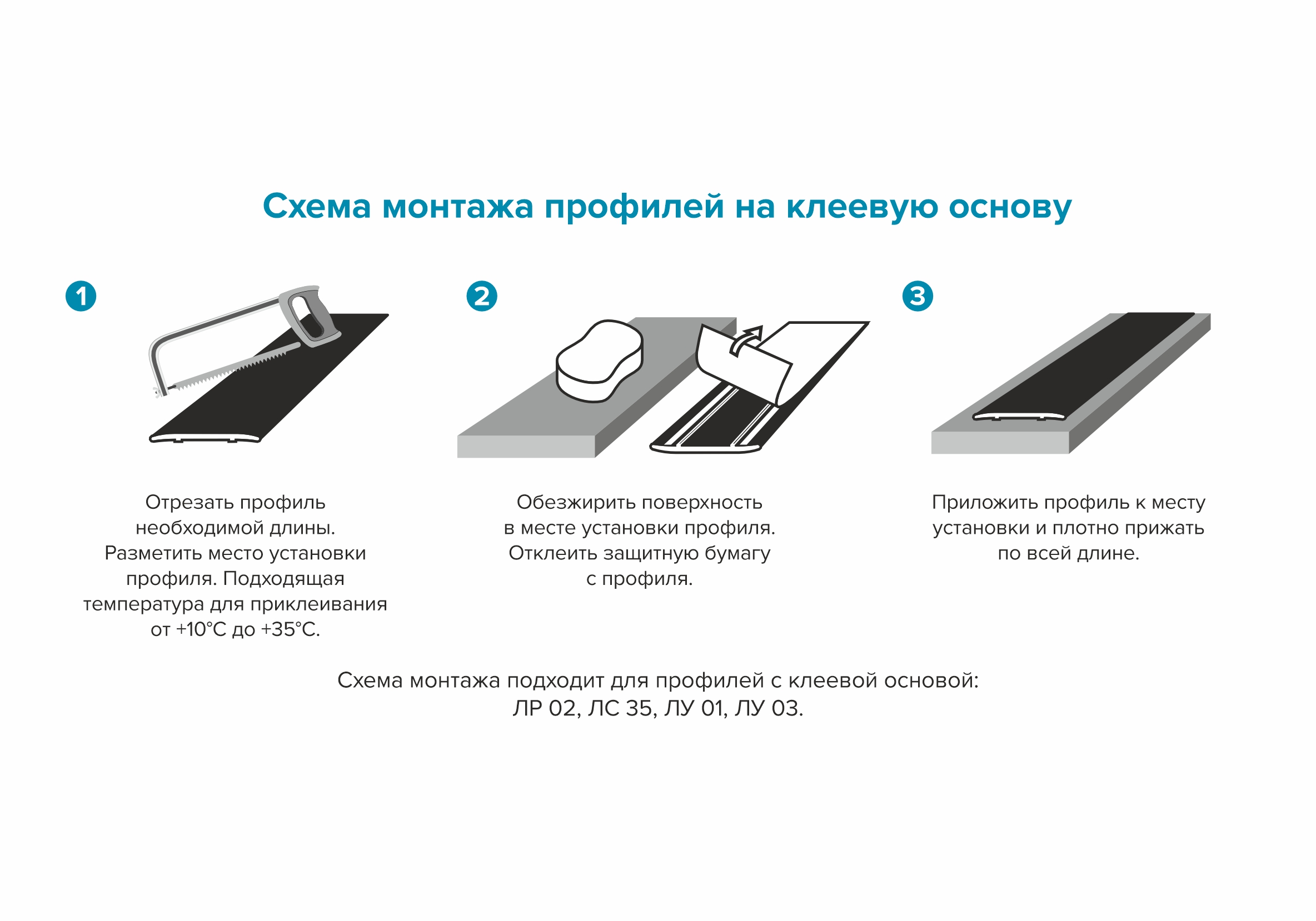 Схема монтажа профилей на клеевую основу

1

Отрезать профиль необходимой длины. Разметить место установки профиля. Подходящая температура для приклеивания от +10°С до +35°С.

2

Обезжирить поверхность в месте установки профиля. Отклеить защитную бумагу с профиля.

3

Приложить профиль к месту установки и плотно прижать по всей длине.

Схема монтажа подходит для профилей с клеевой основой: ЛР 02, ЛС 35, ЛУ 01, ЛУ 03.