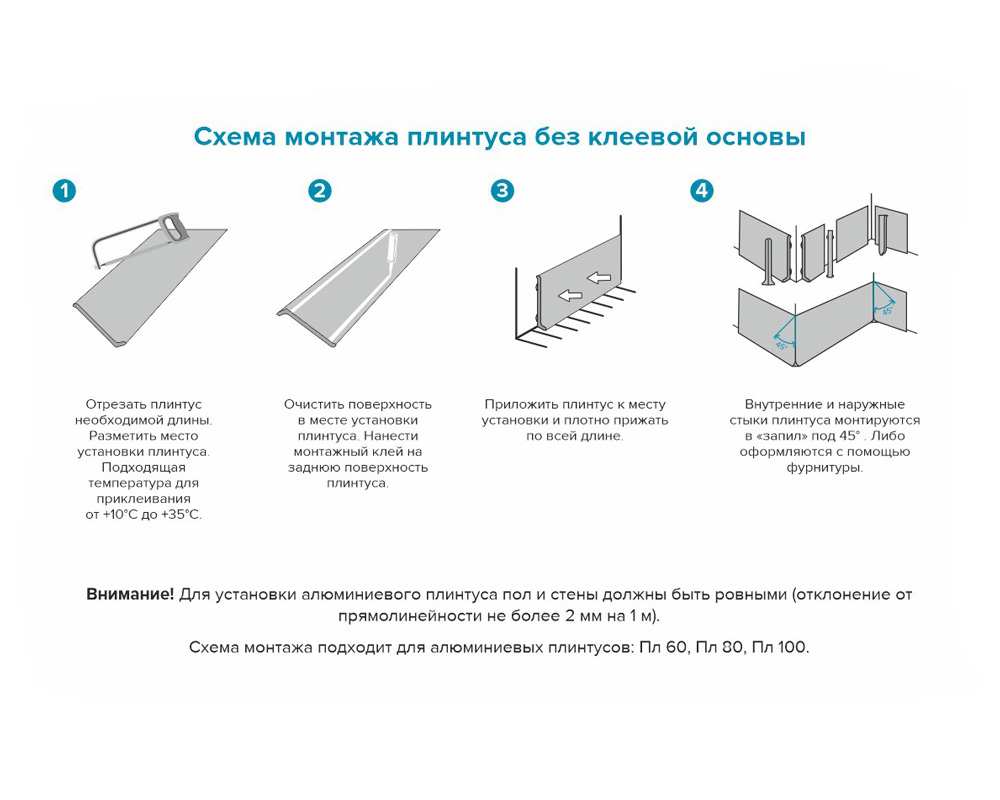 Схема монтажа плинтуса без клеевой основы

1

Отрезать плинтус необходимой длины. Разметить место установки плинтуса. Подходящая температура для приклеивания от +10°C до +35°C.

2

Очистить поверхность в месте установки плинтуса. Нанести монтажный клей на заднюю поверхность плинтуса.

3

Приложить плинтус к месту установки и плотно прижать по всей длине.

4

45°

45°

Внутренние и наружные стыки плинтуса монтируются в «запил» под 45° . Либо оформляются с помощью фурнитуры.

Внимание! Для установки алюминиевого плинтуса пол и стены должны быть ровными (отклонение от прямолинейности не более 2 мм на 1 м).

Схема монтажа подходит для алюминиевых плинтусов: Пл 60, Пл 80, Пл 100.