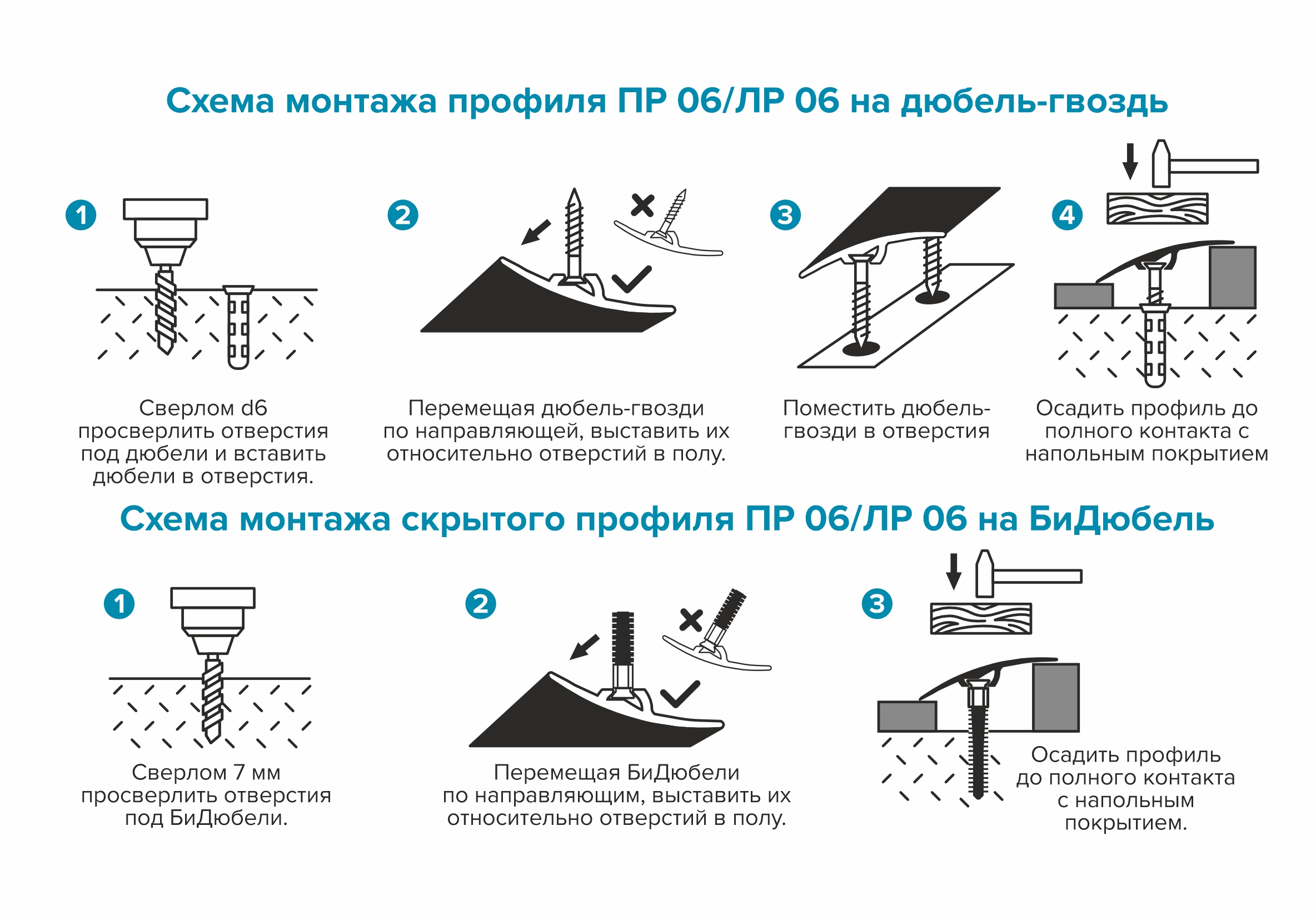 Схема монтажа профиля ПР 06/ЛР 06 на дюбель-гвоздь

1

Сверлом d6 просверлить отверстия под дюбели и вставить дюбели в отверстия.

2

Перемещая дюбель-гвозди по направляющей, выставить их относительно отверстий в полу.

3

Поместить дюбель-гвозди в отверстия

4

Осадить профиль до полного контакта с напольным покрытием

Схема монтажа скрытого профиля ПР 06/ЛР 06 на БиДюбель

1

Сверлом 7 мм просверлить отверстия под БиДюбели.

2

Перемещая БиДюбели по направляющим, выставить их относительно отверстий в полу.

3

Осадить профиль до полного контакта с напольным покрытием.